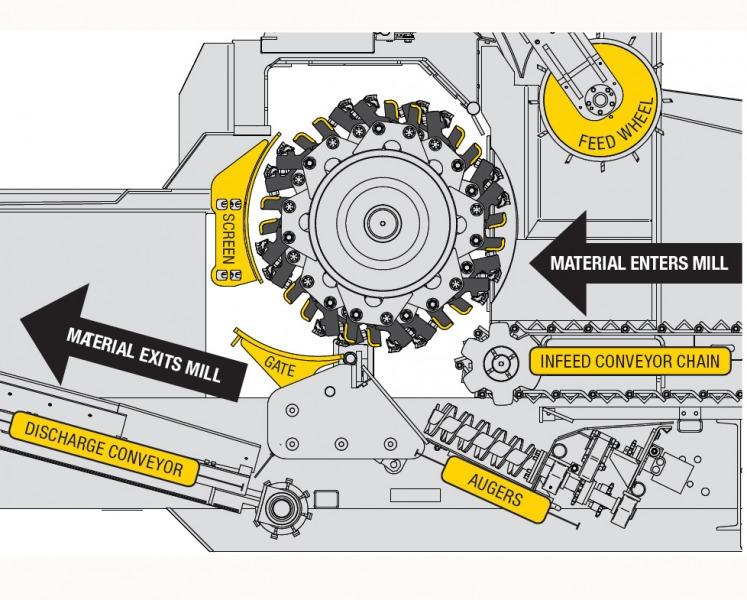 FEED WHEEL

SCREEN

MATERIAL ENTERS MILL

MATERIAL EXITS MILL

GATE

INFEED CONVEYOR CHAIN

DISCHARGE CONVEYOR

AUGERS