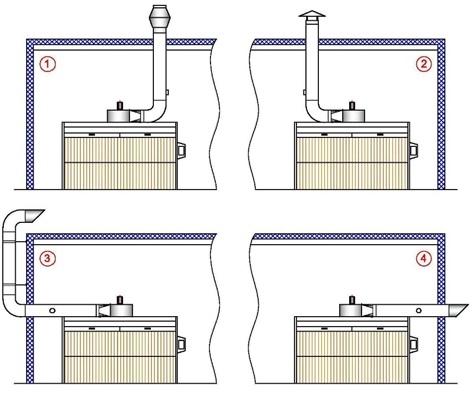 1

2

3

4