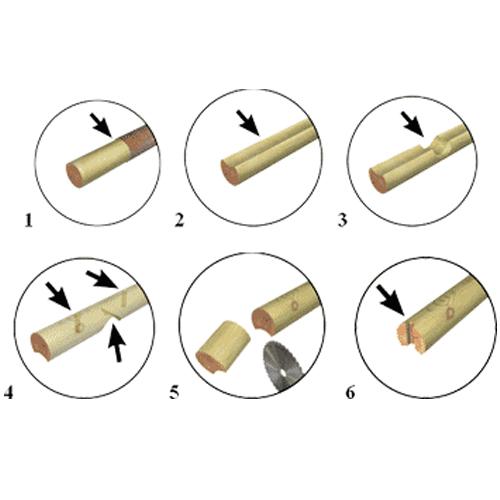 1

2

3

4

5

6